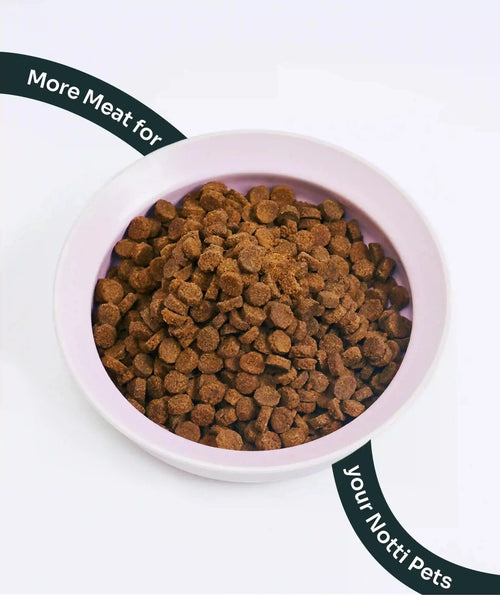 More Meat for

your Notti Pets