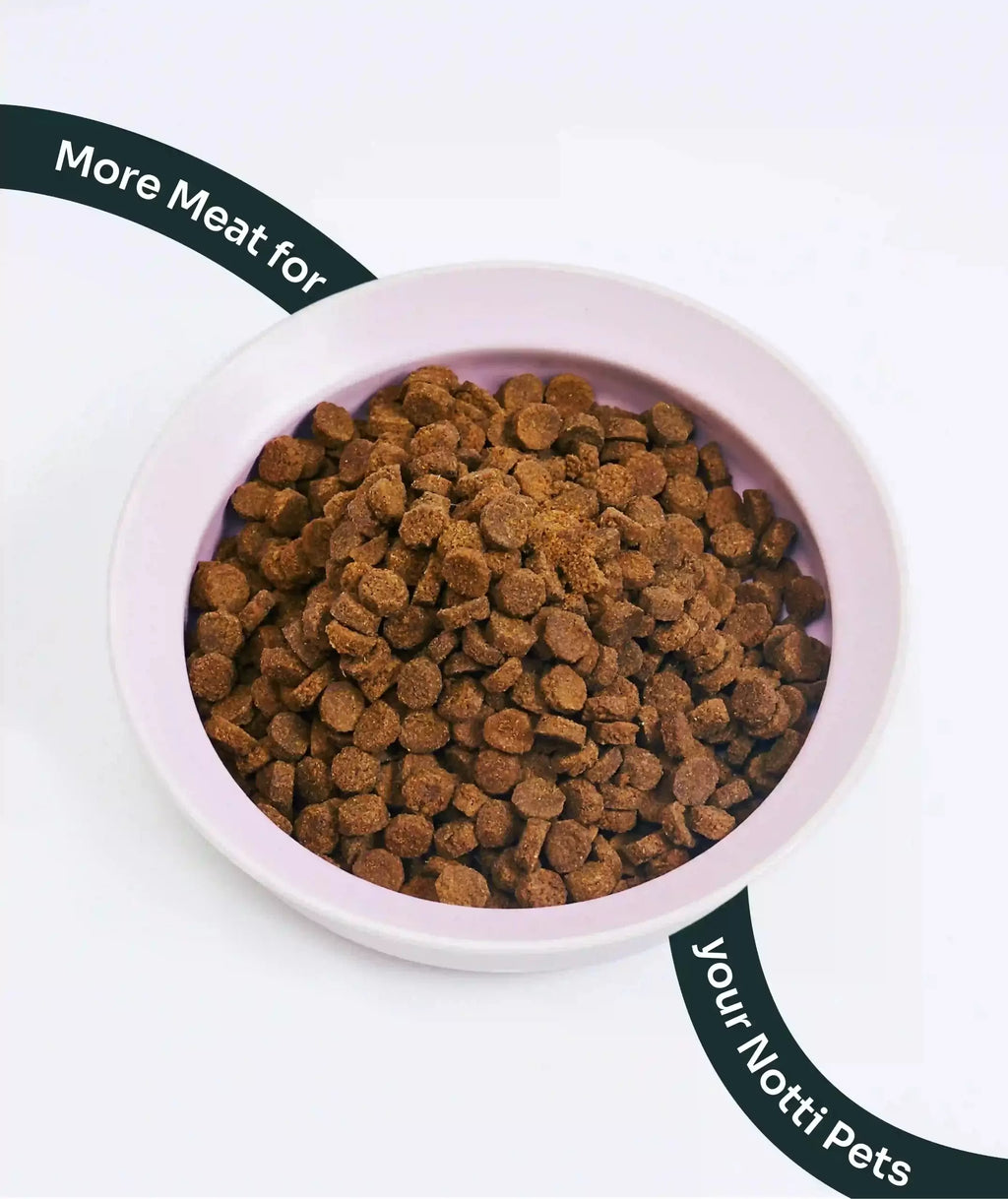 More Meat for

your Notti Pets